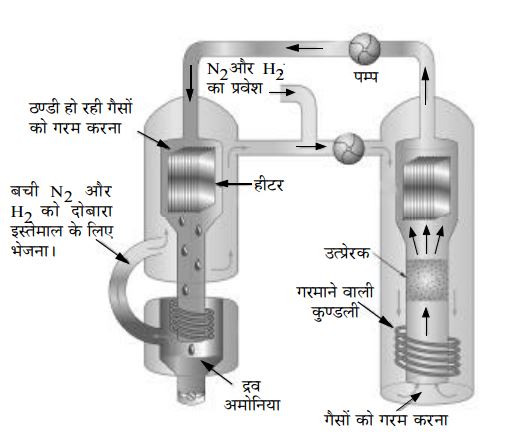 $N_2$ और $H_2$ का प्रवेश

पम्प

ठण्डी हो रही गैसों को गरम करना

हीटर

बची $N_2$ और $H_2$ को दोबारा इस्तेमाल के लिए भेजना।

उत्प्रेरक

गरमाने वाली कुण्डली

द्रव अमोनिया

गैसों को गरम करना